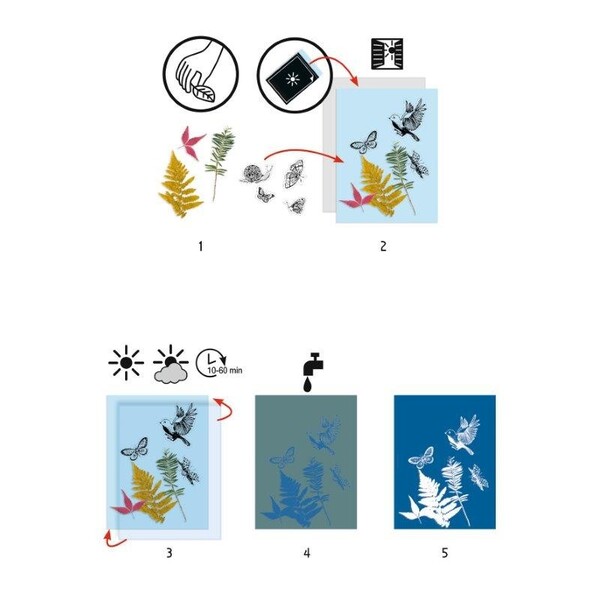 1

2

10-60 min

3

4

5